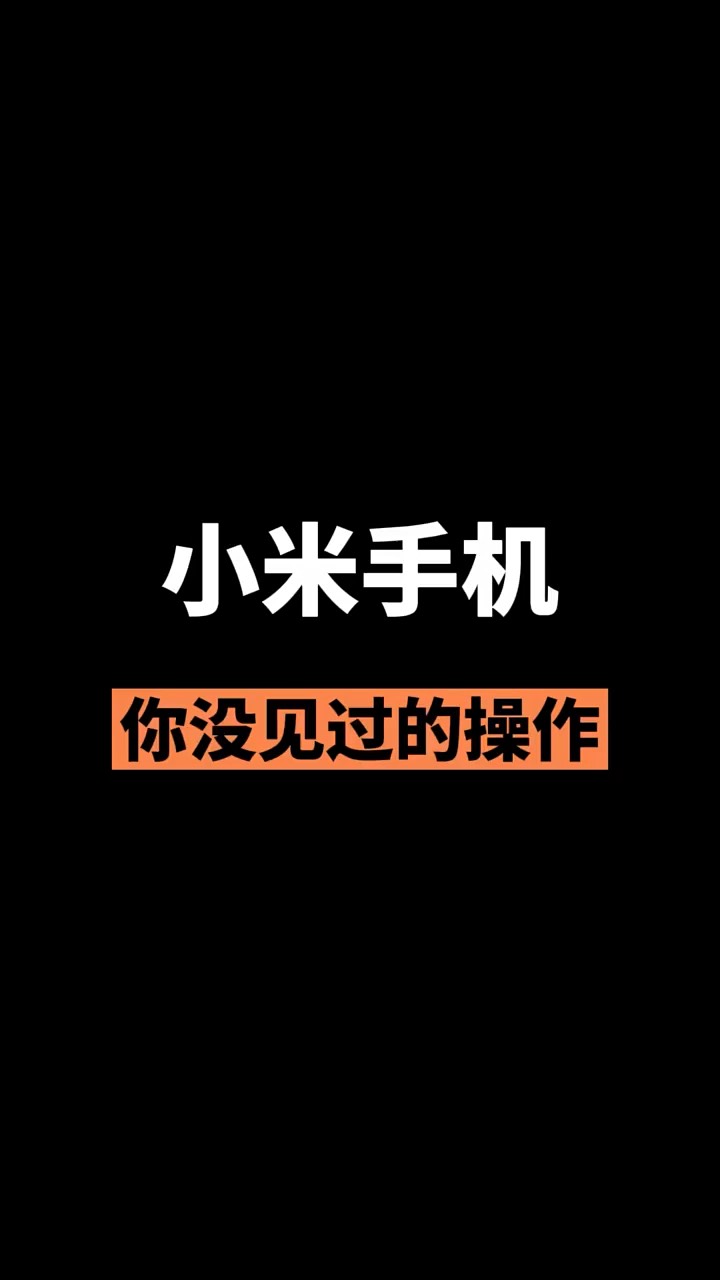 小米手机

你没见过的操作