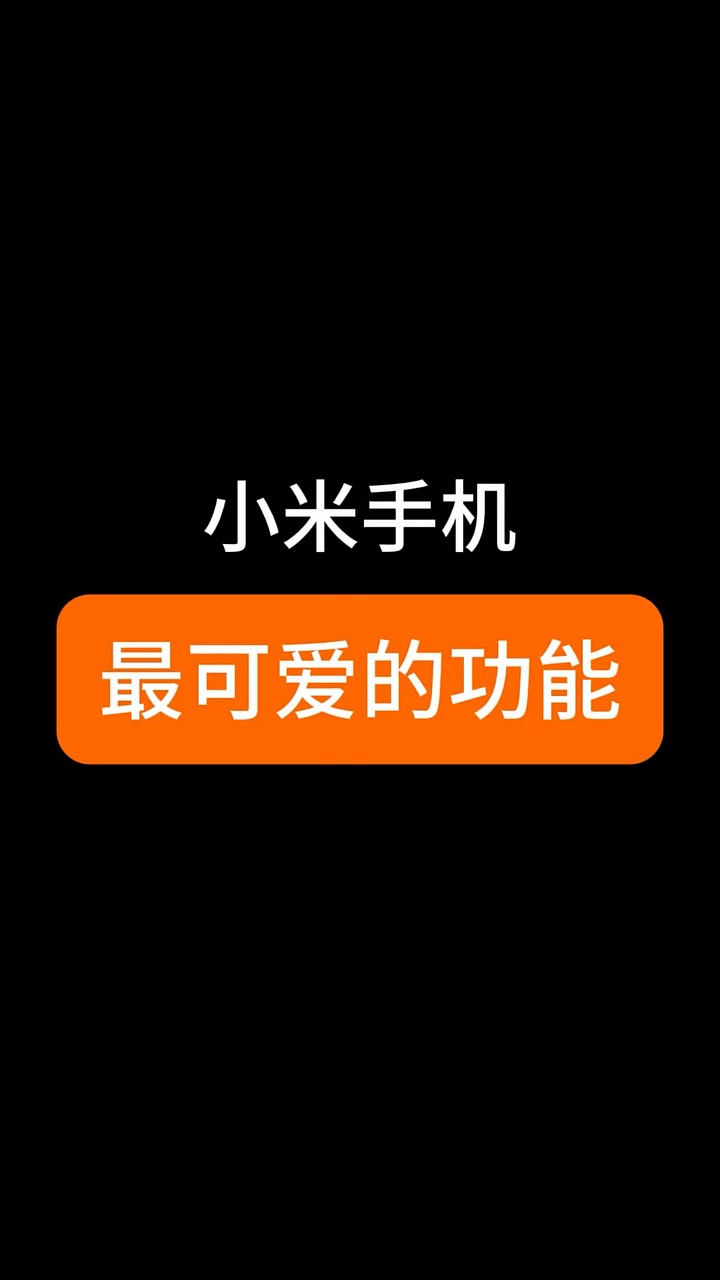 小米手机

最可爱的功能