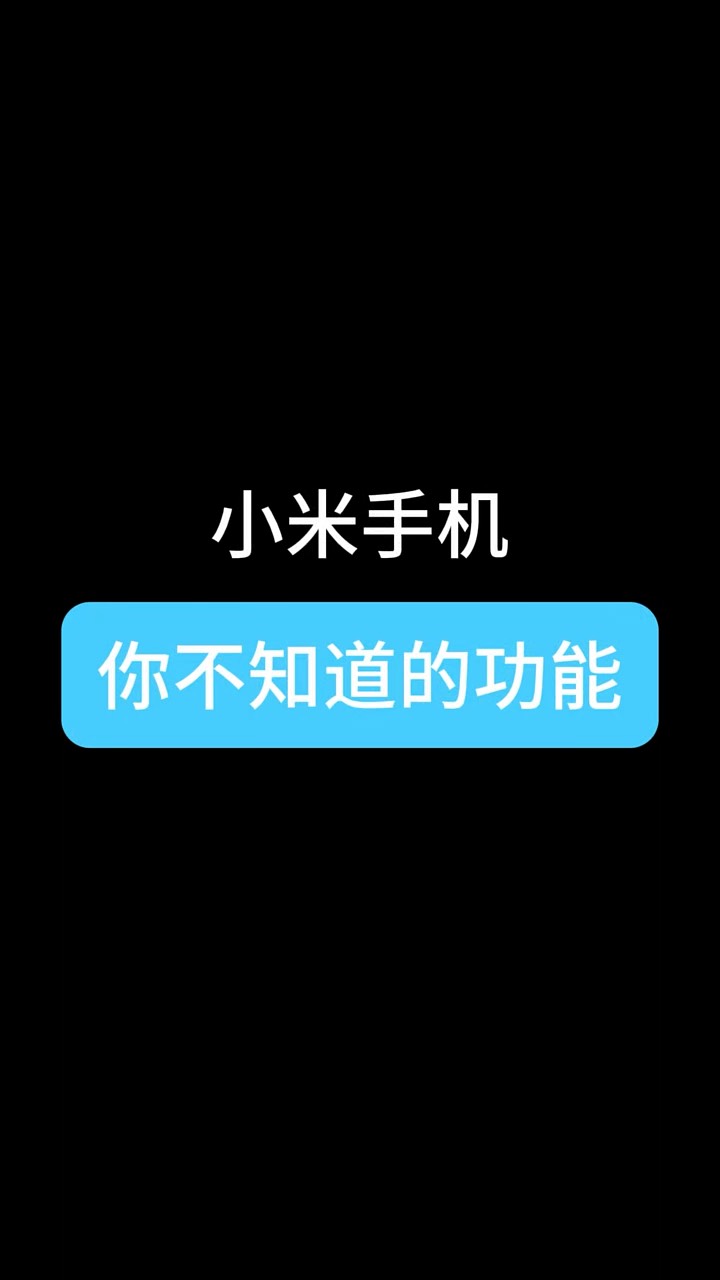 小米手机

你不知道的功能